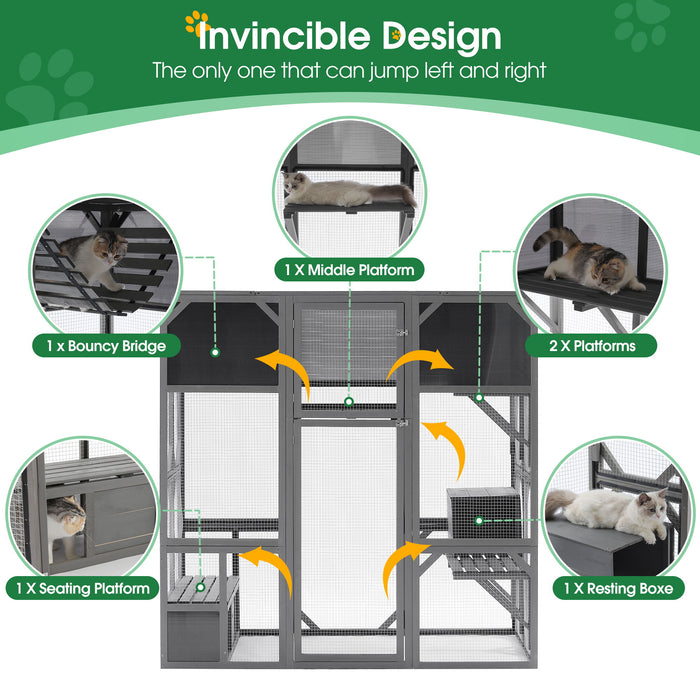 Invincible Design
The only one that can jump left and right

1 X Middle Platform

1 x Bouncy Bridge

2 X Platforms

1 X Seating Platform

1 X Resting Boxe