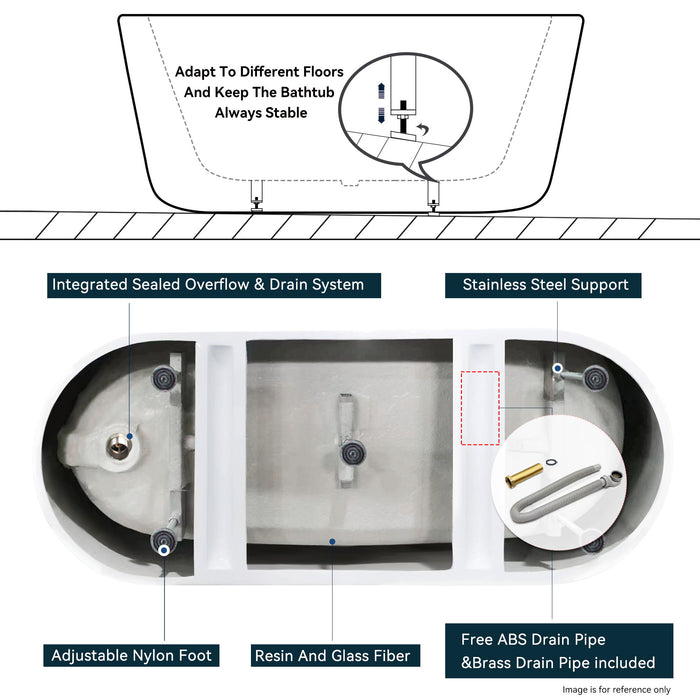 Adapt To Different Floors And Keep The Bathtub Always Stable

Integrated Sealed Overflow & Drain System

Stainless Steel Support

Adjustable Nylon Foot

Resin And Glass Fiber

Free ABS Drain Pipe &Brass Drain Pipe included

Image is for reference only