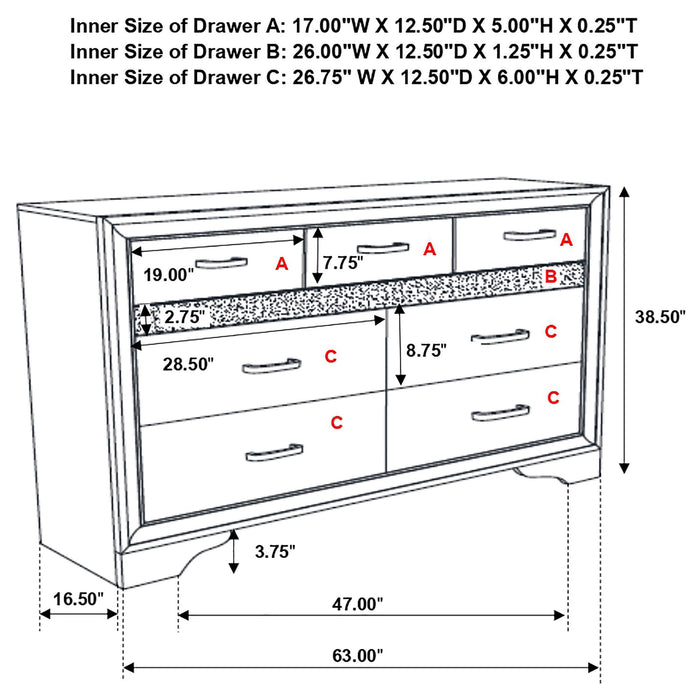 Inner Size of Drawer A: 17.00"W X 12.50"D X 5.00"H X 0.25"T
Inner Size of Drawer B: 26.00"W X 12.50"D X 1.25"H X 0.25"T
Inner Size of Drawer C: 26.75" W X 12.50"D X 6.00"H X 0.25"T

19.00"
A
7.75"
A
A
B
2.75"
28.50"
C
8.75"
C
C
C
38.50"
3.75"
16.50"
47.00"
63.00"