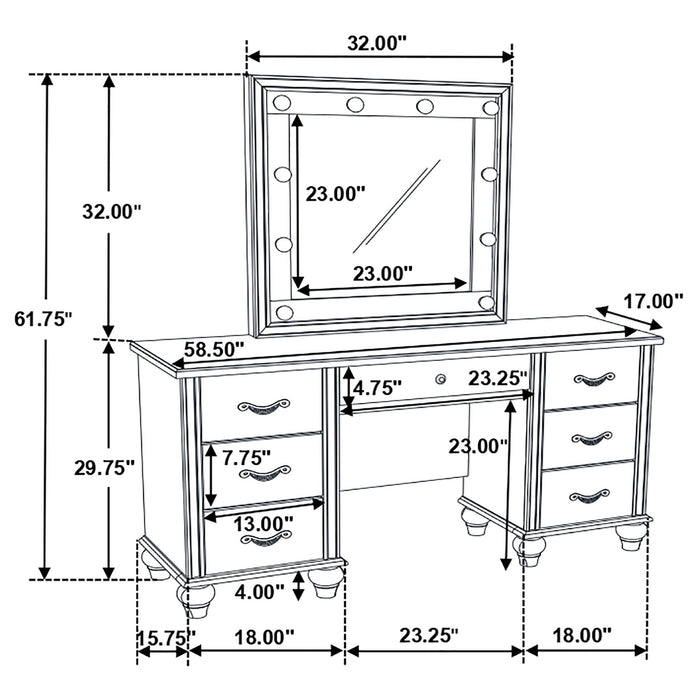 32.00"

32.00"

61.75"

23.00"

23.00"

17.00"

58.50"

4.75"

23.25"

23.00"

29.75"

7.75"

13.00"

4.00"

15.75"

18.00"

23.25"

18.00"