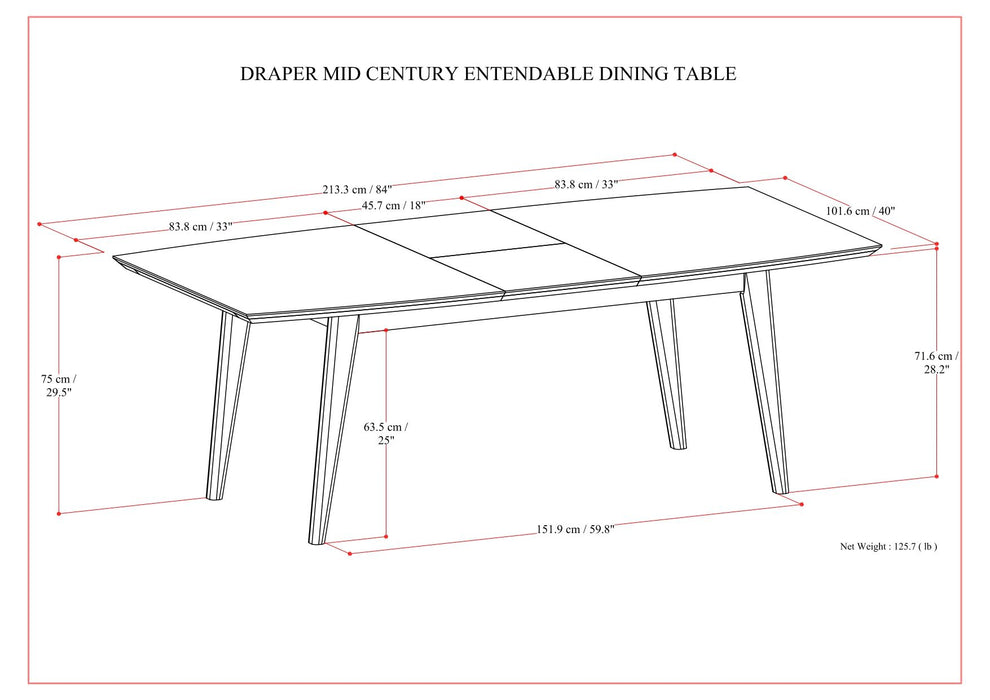 DRAPER MID CENTURY ENTENDABLE DINING TABLE

213.3 cm / 84"

83.8 cm / 33"

45.7 cm / 18"

83.8 cm / 33"

101.6 cm / 40"

75 cm / 29.5"

63.5 cm / 25"

71.6 cm / 28.2"

151.9 cm / 59.8"

Net Weight : 125.7 ( lb )