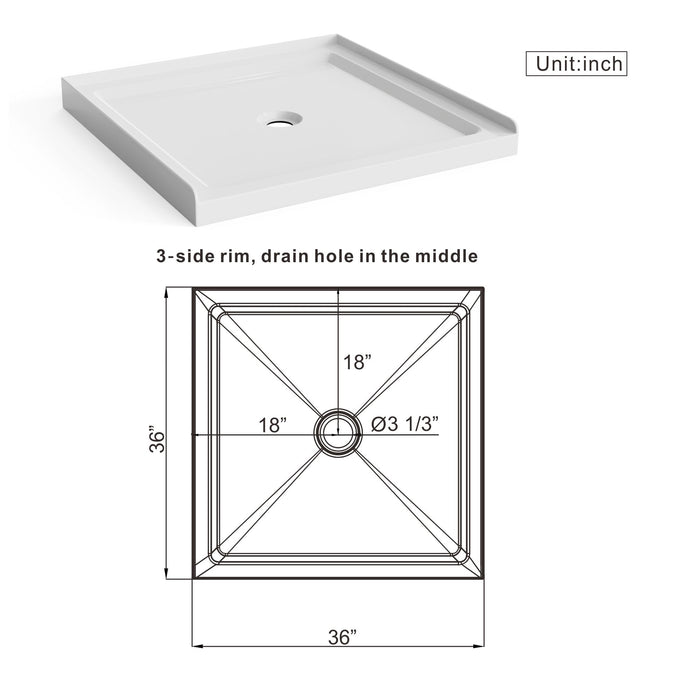 Unit:inch

3-side rim, drain hole in the middle

18”

18”

Ø3 1/3”

36”

36”