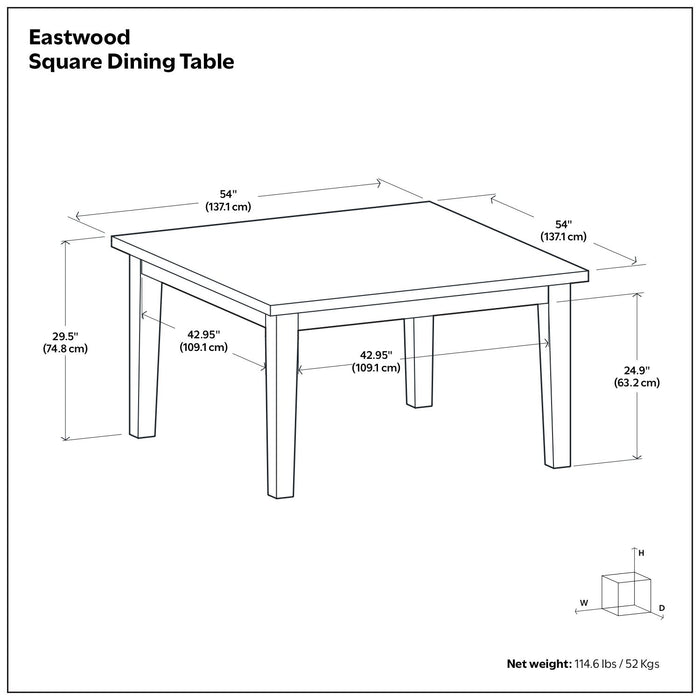 Eastwood
Square Dining Table

54"
(137.1 cm)

54"
(137.1 cm)

29.5"
(74.8 cm)

42.95"
(109.1 cm)

42.95"
(109.1 cm)

24.9"
(63.2 cm)

H
W
D

Net weight: 114.6 lbs / 52 Kgs